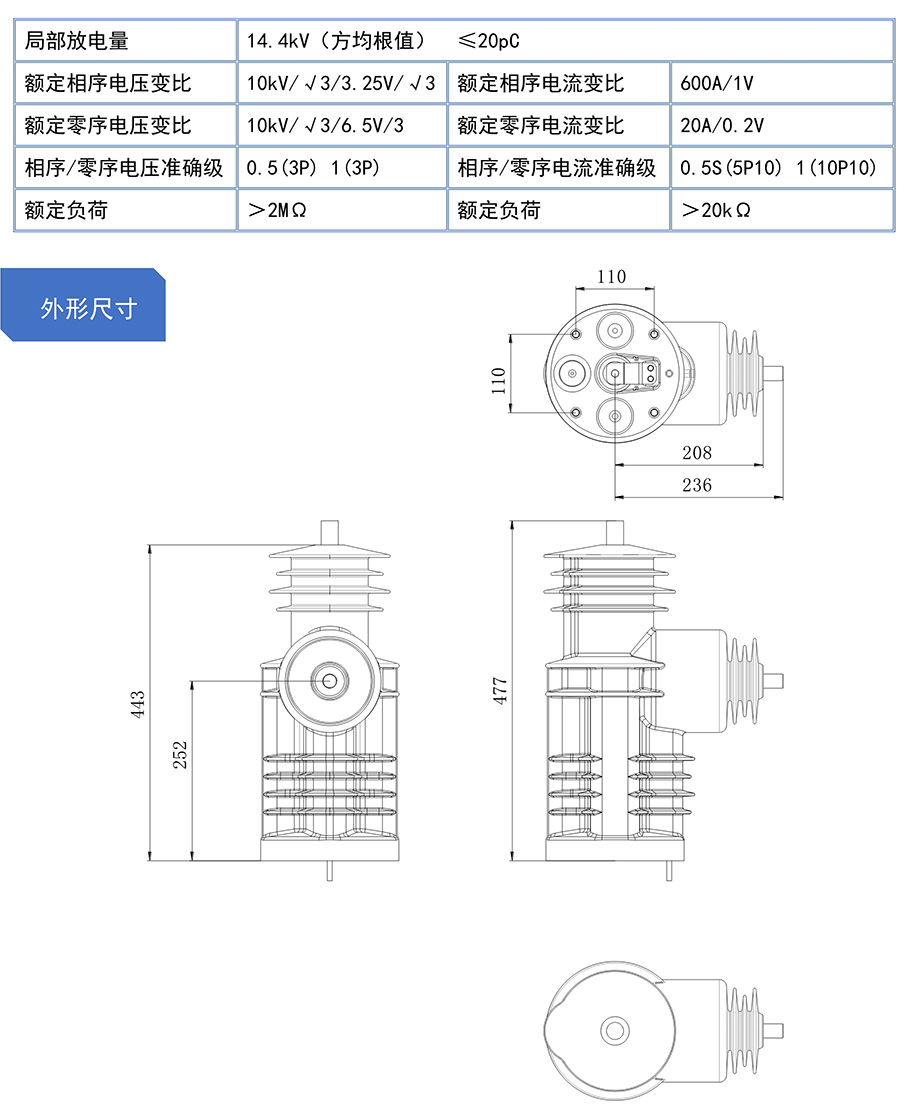 | 局部放电量 | 14.4kV（方均根值） ≤20pC | | |
|---|---|---|---|
| 额定相序电压变比 | 10kV/√3/3.25V/√3 | 额定相序电流变比 | 600A/1V |
| 额定零序电压变比 | 10kV/√3/6.5V/3 | 额定零序电流变比 | 20A/0.2V |
| 相序/零序电压准确级 | 0.5(3P) 1(3P) | 相序/零序电流准确级 | 0.5S(5P10) 1(10P10) |
| 额定负荷 | ＞2MΩ | 额定负荷 | ＞20kΩ |

外形尺寸

110
110
208
236
443
252
477